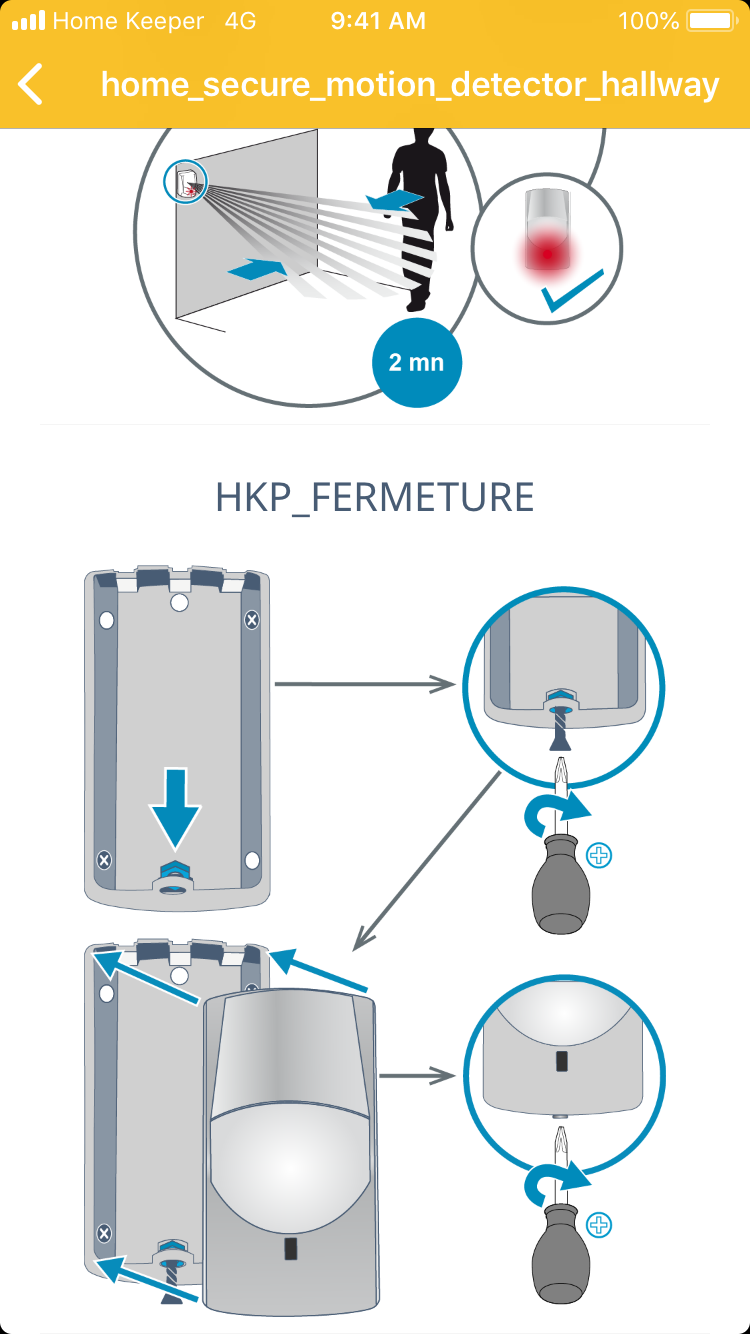 Home Keeper 4G 9:41 AM 100%

home_secure_motion_detector_hallway

2 mn

HKP_FERMETURE